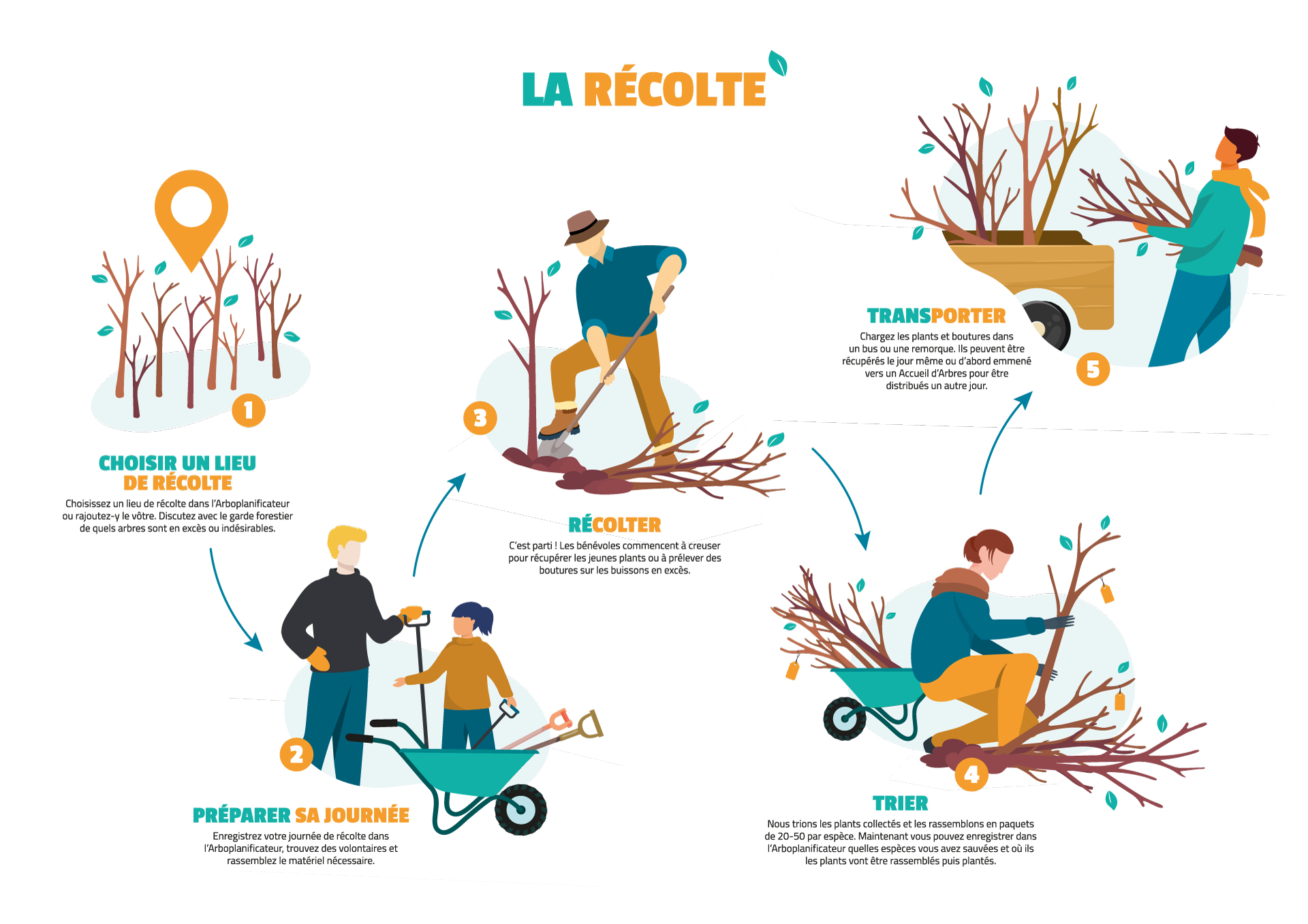 LA RÉCOLTE

1

CHOISIR UN LIEU DE RÉCOLTE

Choisissez un lieu de récolte dans l'Arboplanificateur ou rajoutez-y le vôtre. Discutez avec le garde forestier de quels arbres sont en excès ou indésirables.

2

PRÉPARER SA JOURNÉE

Enregistrez votre journée de récolte dans l'Arboplanificateur, trouvez des volontaires et rassemblez le matériel nécessaire.

3

RÉCOLTER

C'est parti ! Les bénévoles commencent à creuser pour récupérer les jeunes plants ou à prélever des boutures sur les buissons en excès.

4

TRIER

Nous trions les plants collectés et les rassemblons en paquets de 20-50 par espèce. Maintenant vous pouvez enregistrer dans l'Arboplanificateur quelles espèces vous avez sauvées et où ils les plants vont être rassemblés puis plantés.

5

TRANSPORTER

Chargez les plants et boutures dans un bus ou une remorque. Ils peuvent être récupérés le jour même ou d'abord emmené vers un Accueil d'Arbres pour être distribués un autre jour.