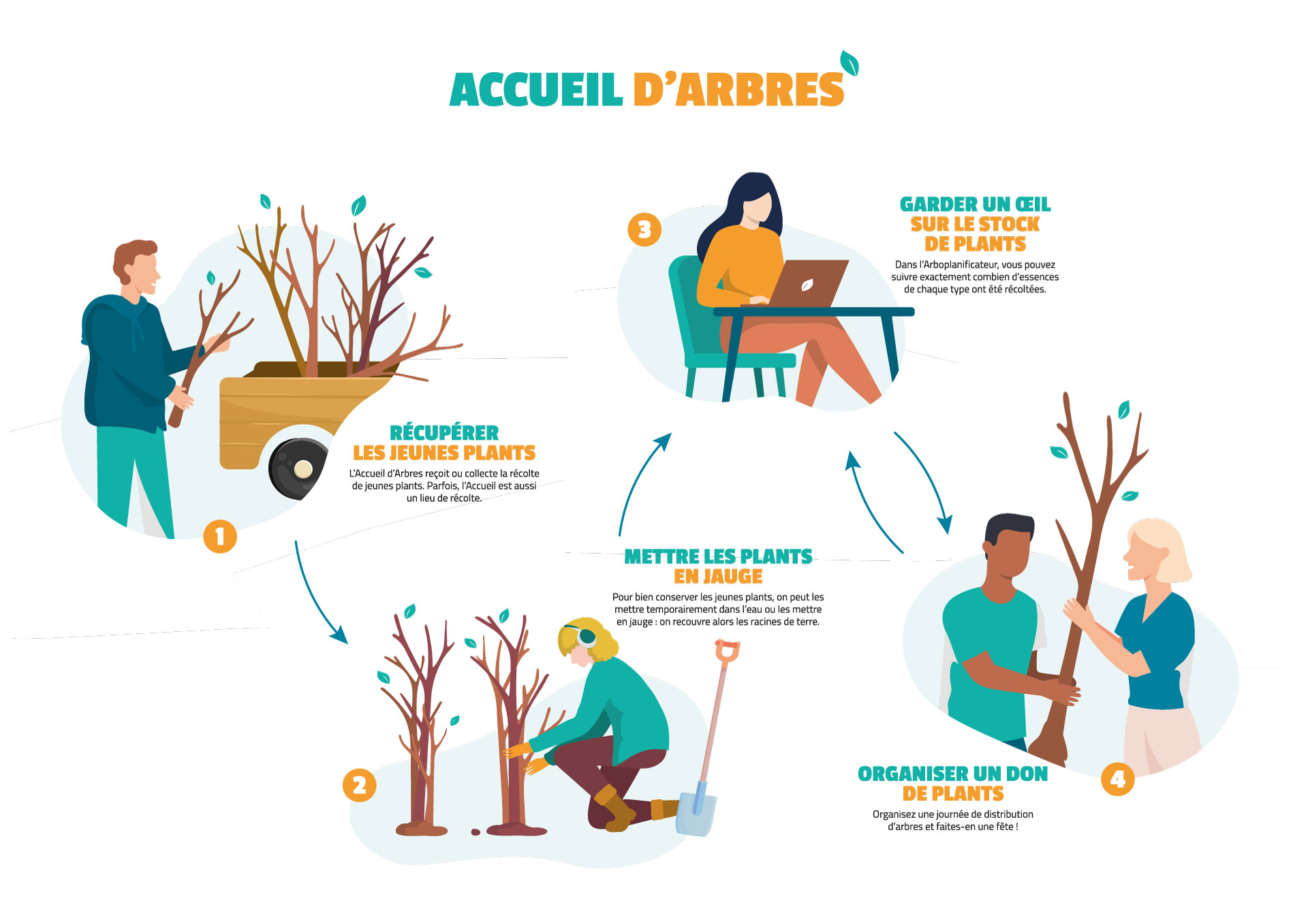 ACCUEIL D'ARBRES

1

RÉCUPÉRER LES JEUNES PLANTS

L'Accueil d'Arbres reçoit ou collecte la récolte de jeunes plants. Parfois, l'Accueil est aussi un lieu de récolte.

2

METTRE LES PLANTS EN JAUGE

Pour bien conserver les jeunes plants, on peut les mettre temporairement dans l'eau ou les mettre en jauge : on recouvre alors les racines de terre.

3

GARDER UN ŒIL SUR LE STOCK DE PLANTS

Dans l'Arboplanificateur, vous pouvez suivre exactement combien d'essences de chaque type ont été récoltées.

4

ORGANISER UN DON DE PLANTS

Organisez une journée de distribution d'arbres et faites-en une fête !